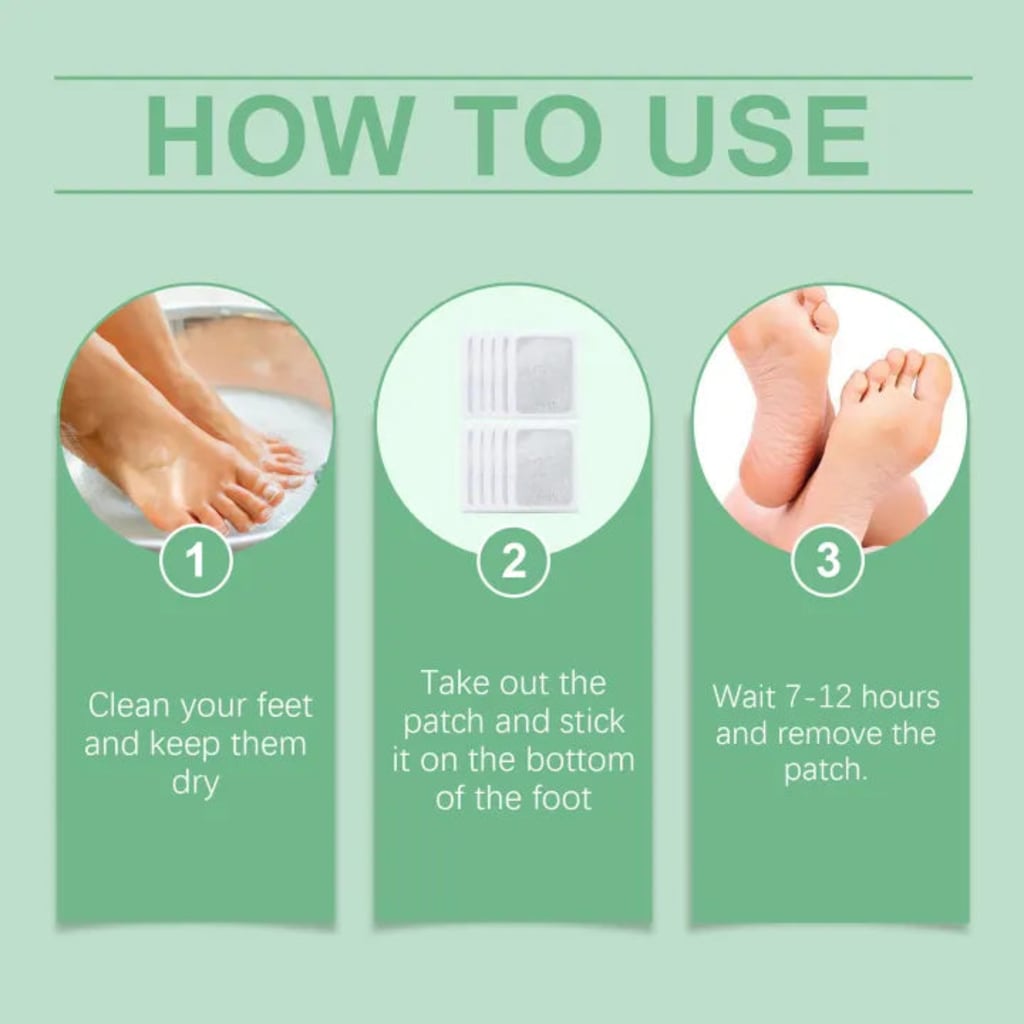 HOW TO USE

1

Clean your feet and keep them dry

2

Take out the patch and stick it on the bottom of the foot

3

Wait 7-12 hours and remove the patch.